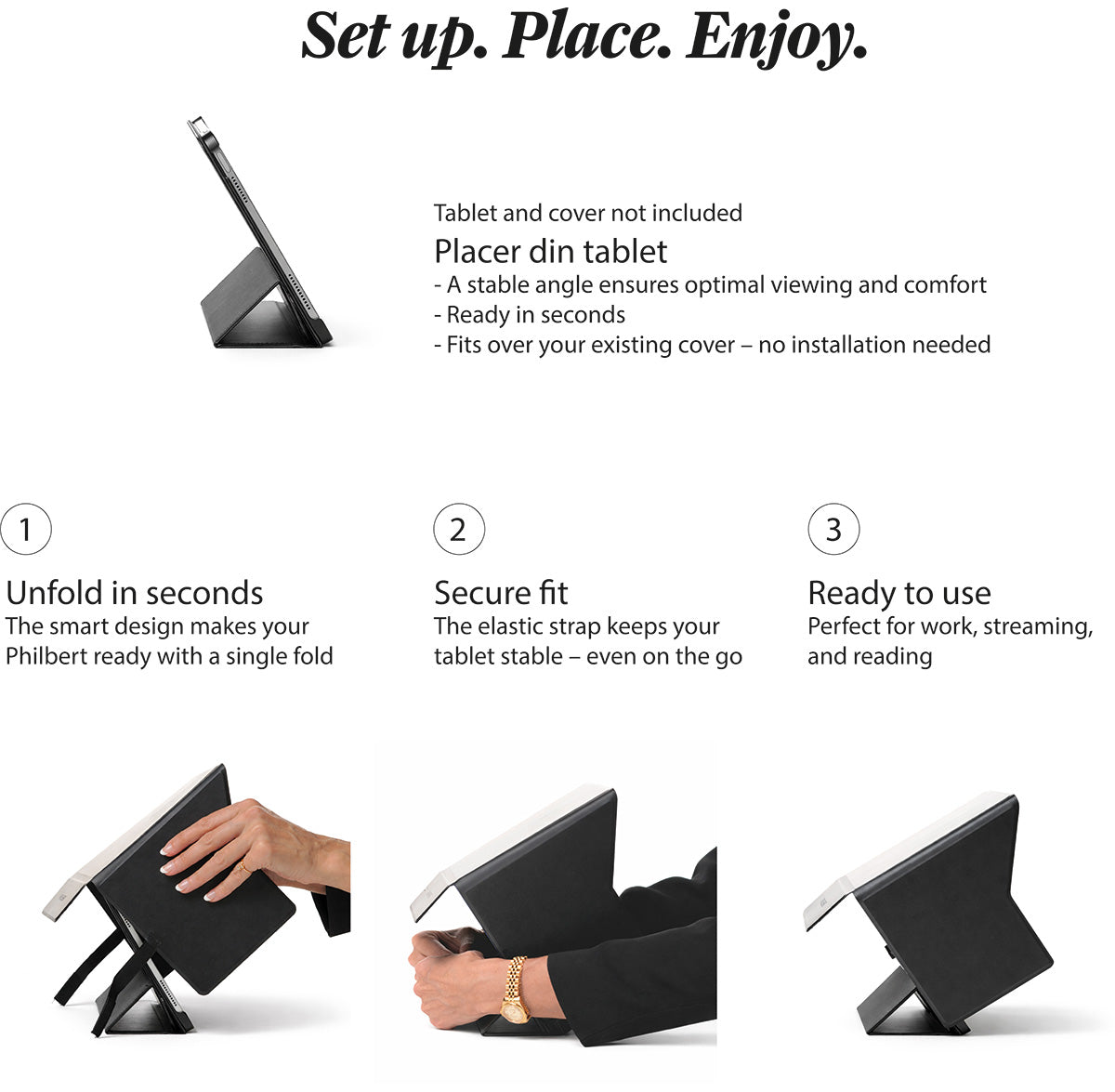 Set up. Place. Enjoy.

Tablet and cover not included
Placer din tablet
- A stable angle ensures optimal viewing and comfort
- Ready in seconds
- Fits over your existing cover – no installation needed

1
Unfold in seconds
The smart design makes your Philbert ready with a single fold

2
Secure fit
The elastic strap keeps your tablet stable – even on the go

3
Ready to use
Perfect for work, streaming, and reading